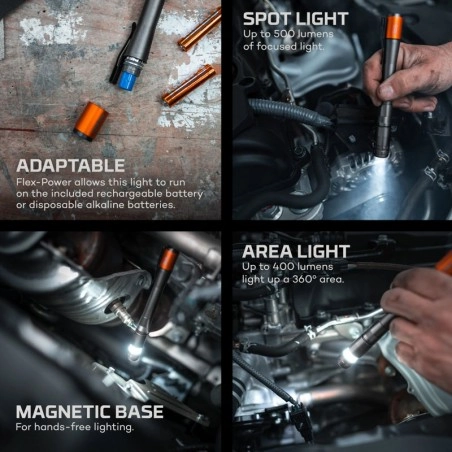 ADAPTABLE
Flex-Power allows this light to run on the included rechargeable battery or disposable alkaline batteries.

SPOT LIGHT
Up to 500 lumens of focused light.

MAGNETIC BASE
For hands-free lighting.

AREA LIGHT
Up to 400 lumens light up a 360° area.